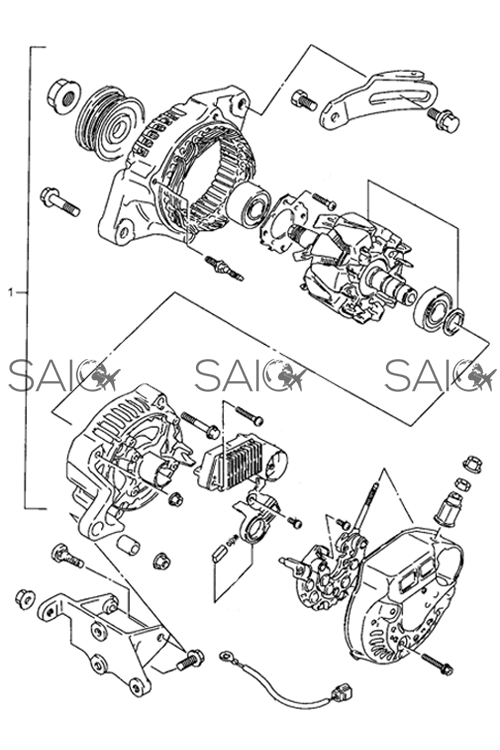 1

SAIC SAIC SAIC