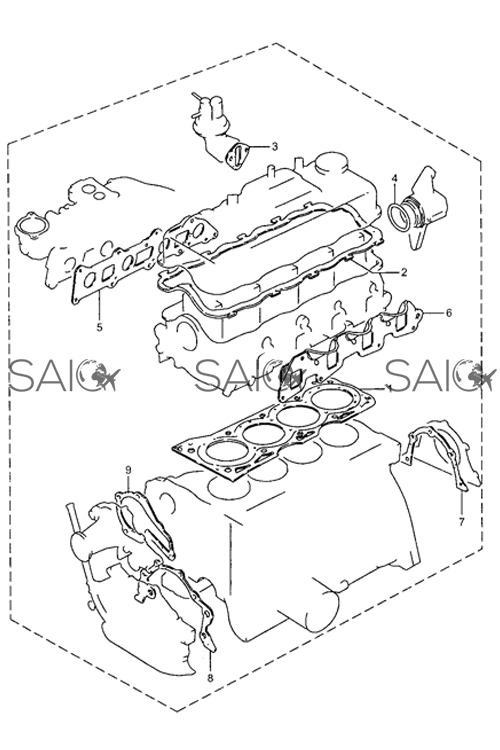 3
4
2
5
6
SAIC SAIC SAIC
9
7
8