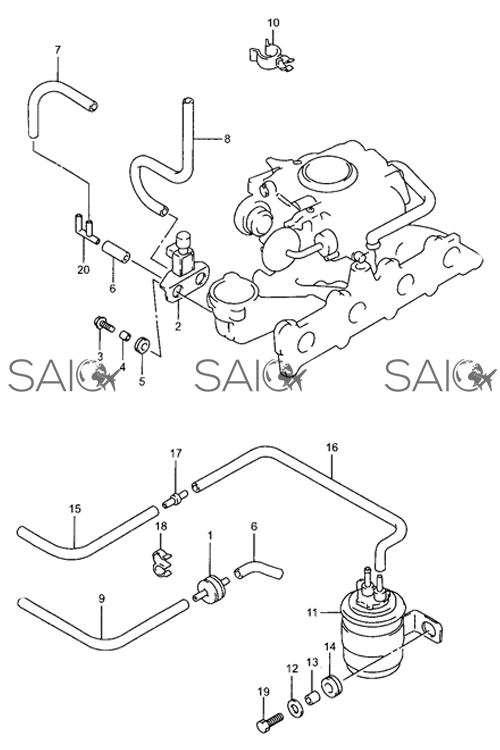 10

7

8

20

6

2

3

4

5

SAIC SAIC SAIC

17

16

15

18

1

6

9

11

12

13

14

19