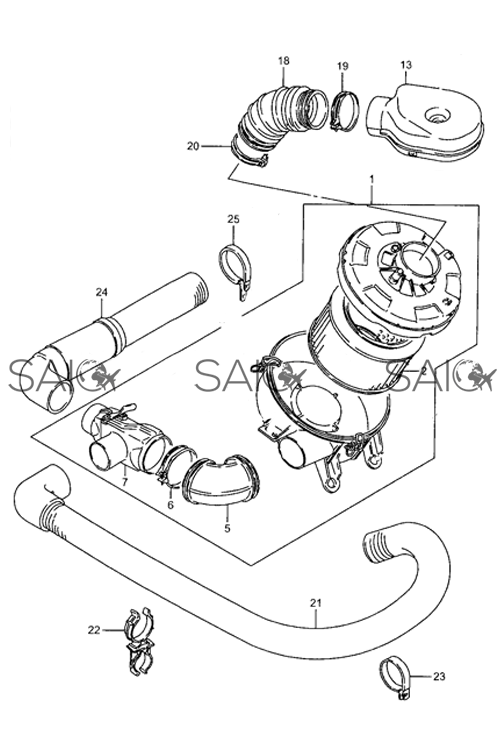 18
19
13
20
1
25
24
SAIC
SAIC
SAIC
2
7
6
5
21
22
23